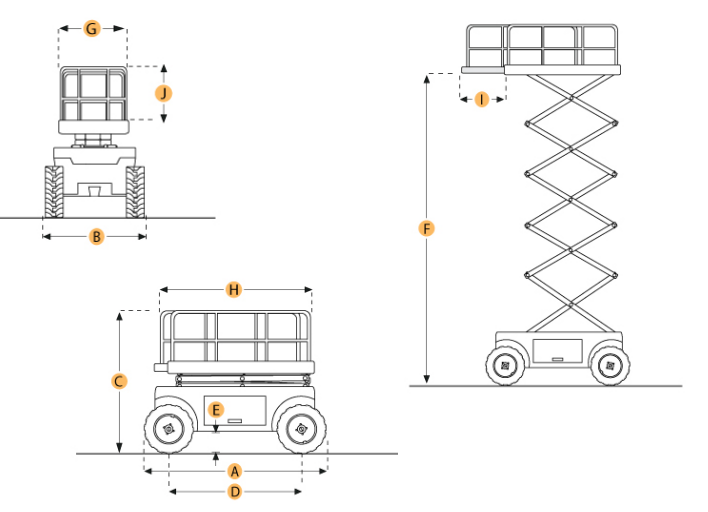 G
J
B
H
C
E
A
D
I
F