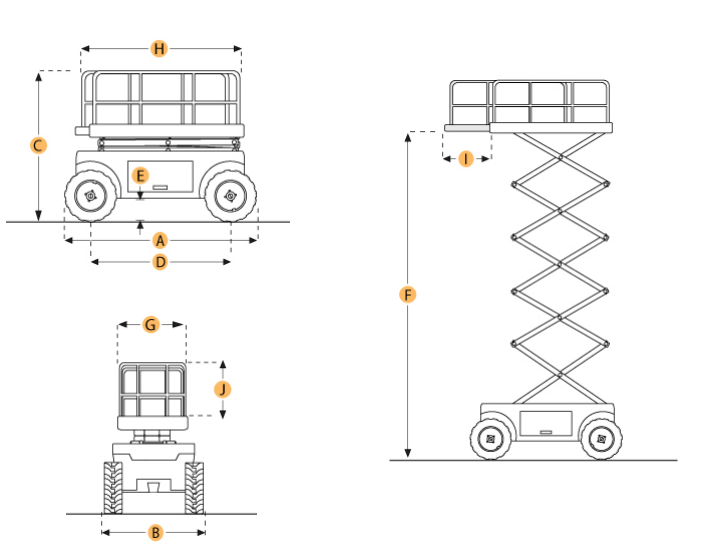 H
C
E
A
D
G
J
B
I
F